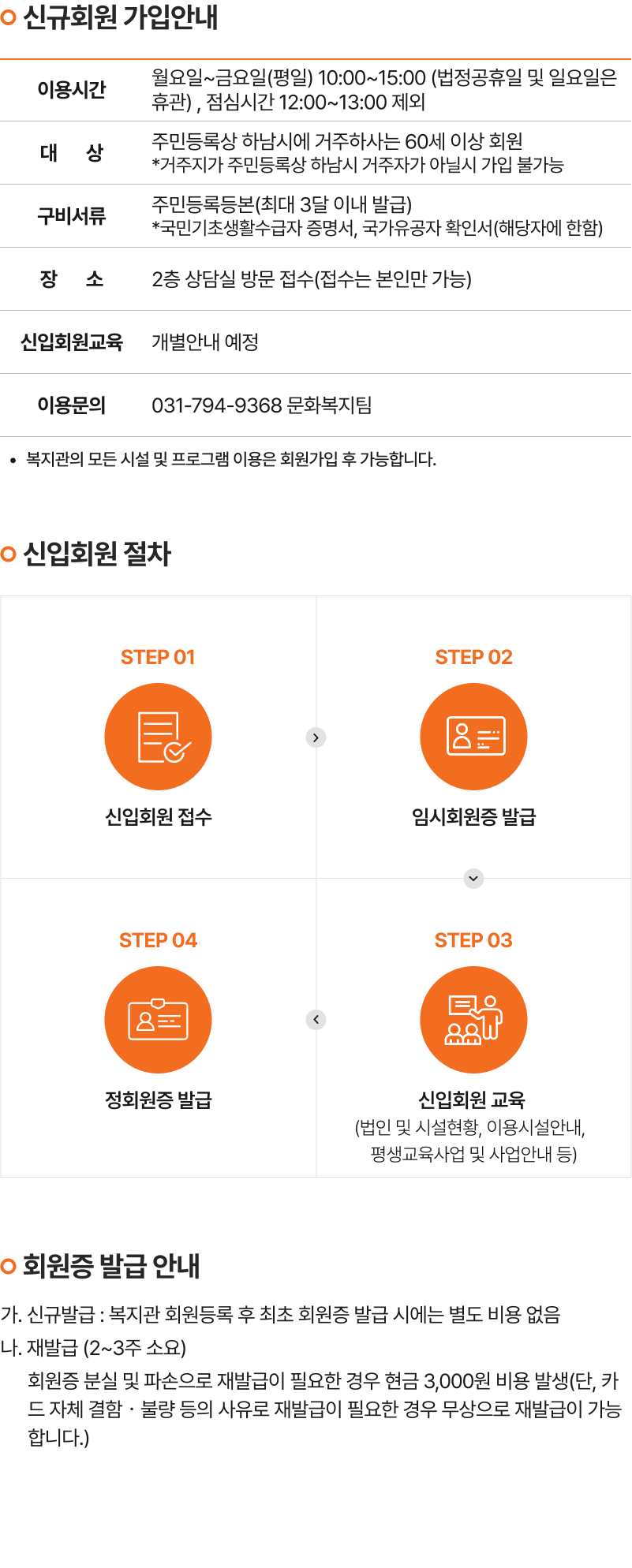 신규회원 가입안내

이용시간
월요일~금요일(평일) 10:00~15:00 (법정공휴일 및 일요일은 휴관) , 점심시간 12:00~13:00 제외

대 상
주민등록상 하남시에 거주하사는 60세 이상 회원
*거주지가 주민등록상 하남시 거주자가 아닐시 가입 불가능

구비서류
주민등록등본(최대 3달 이내 발급)
*국민기초생활수급자 증명서, 국가유공자 확인서(해당자에 한함)

장 소
2층 상담실 방문 접수(접수는 본인만 가능)

신입회원교육
개별안내 예정

이용문의
031-794-9368 문화복지팀

• 복지관의 모든 시설 및 프로그램 이용은 회원가입 후 가능합니다.

신입회원 절차

STEP 01
신입회원 접수

STEP 02
임시회원증 발급

STEP 03
신입회원 교육
(법인 및 시설현황, 이용시설안내, 평생교육사업 및 사업안내 등)

STEP 04
정회원증 발급

회원증 발급 안내

가. 신규발급 : 복지관 회원등록 후 최초 회원증 발급 시에는 별도 비용 없음
나. 재발급 (2~3주 소요)
회원증 분실 및 파손으로 재발급이 필요한 경우 현금 3,000원 비용 발생(단, 카드 자체 결함 · 불량 등의 사유로 재발급이 필요한 경우 무상으로 재발급이 가능합니다.)